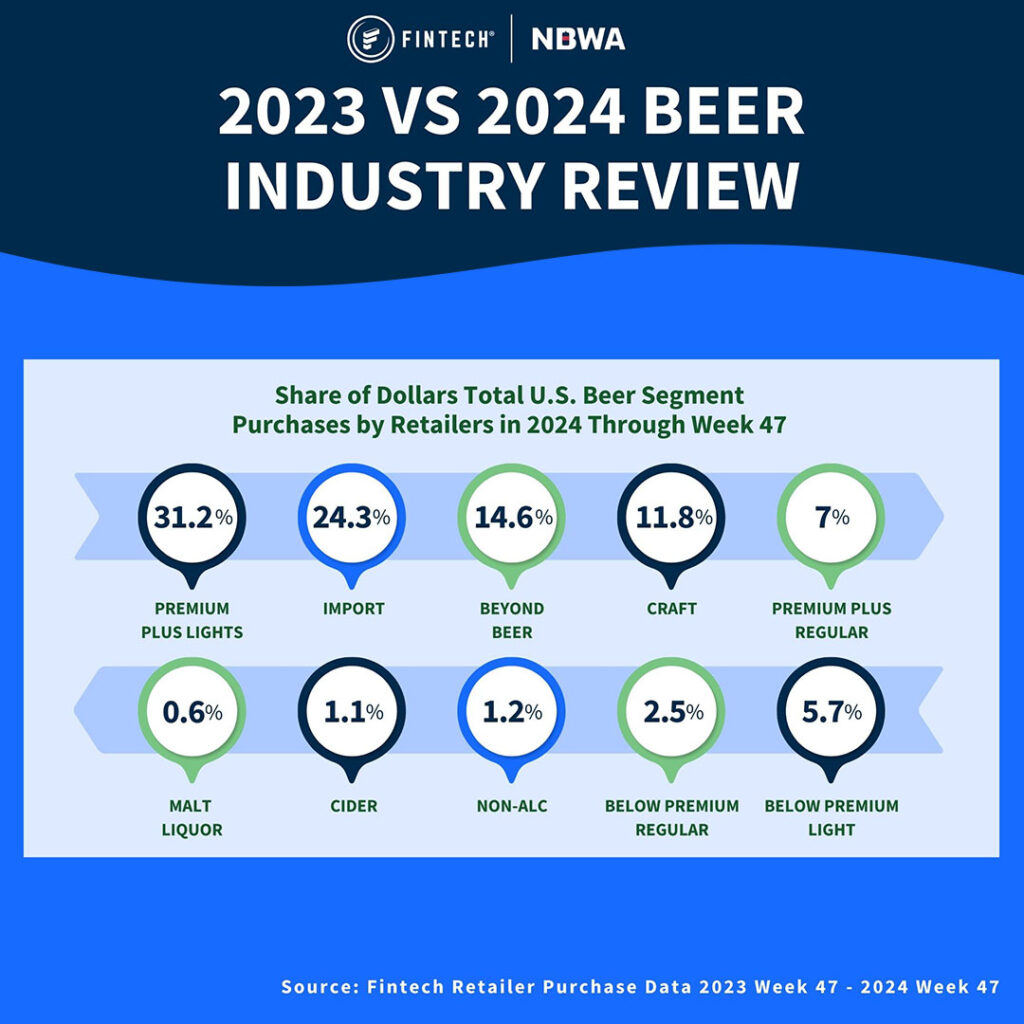 FINTECH® | NBWA

2023 VS 2024 BEER INDUSTRY REVIEW

Share of Dollars Total U.S. Beer Segment Purchases by Retailers in 2024 Through Week 47

31.2%
PREMIUM PLUS LIGHTS

24.3%
IMPORT

14.6%
BEYOND BEER

11.8%
CRAFT

7%
PREMIUM PLUS REGULAR

0.6%
MALT LIQUOR

1.1%
CIDER

1.2%
NON-ALC

2.5%
BELOW PREMIUM REGULAR

5.7%
BELOW PREMIUM LIGHT

Source: Fintech Retailer Purchase Data 2023 Week 47 - 2024 Week 47